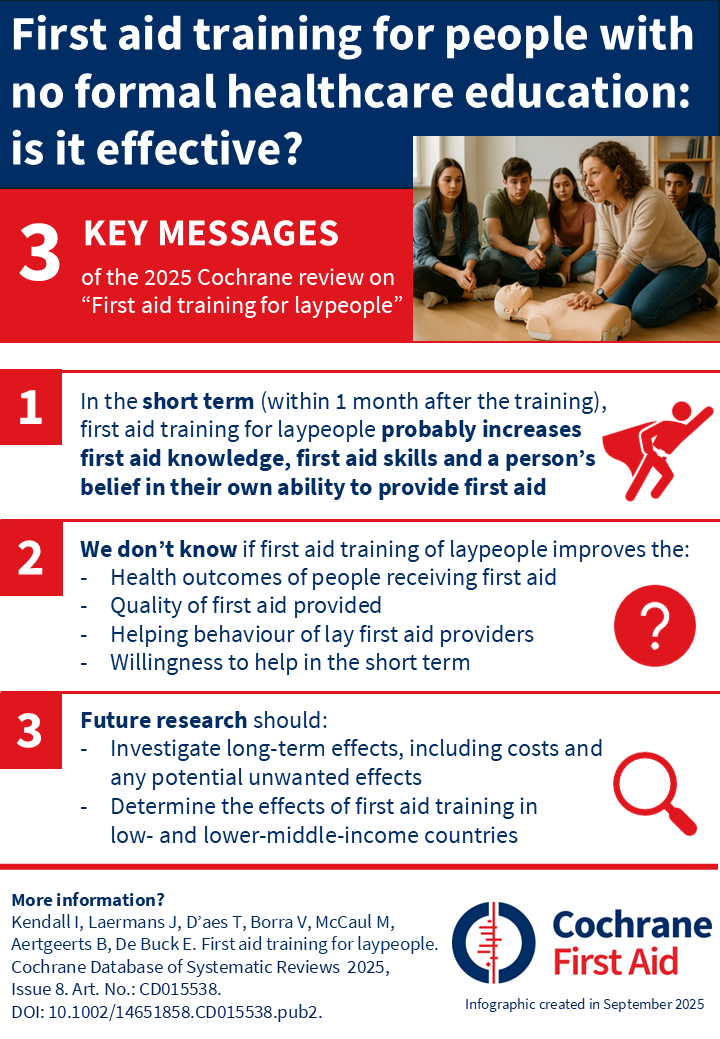 First aid training for people with no formal healthcare education: is it effective?

3 KEY MESSAGES
of the 2025 Cochrane review on "First aid training for laypeople"

1
In the short term (within 1 month after the training), first aid training for laypeople probably increases first aid knowledge, first aid skills and a person's belief in their own ability to provide first aid

2
We don't know if first aid training of laypeople improves the:
- Health outcomes of people receiving first aid
- Quality of first aid provided
- Helping behaviour of lay first aid providers
- Willingness to help in the short term

?

3
Future research should:
- Investigate long-term effects, including costs and any potential unwanted effects
- Determine the effects of first aid training in low- and lower-middle-income countries

More information?
Kendall I, Laermans J, D'aes T, Borra V, McCaul M, Aertgeerts B, De Buck E. First aid training for laypeople. Cochrane Database of Systematic Reviews 2025, Issue 8. Art. No.: CD015538. DOI: 10.1002/14651858.CD015538.pub2.

Cochrane First Aid

Infographic created in September 2025